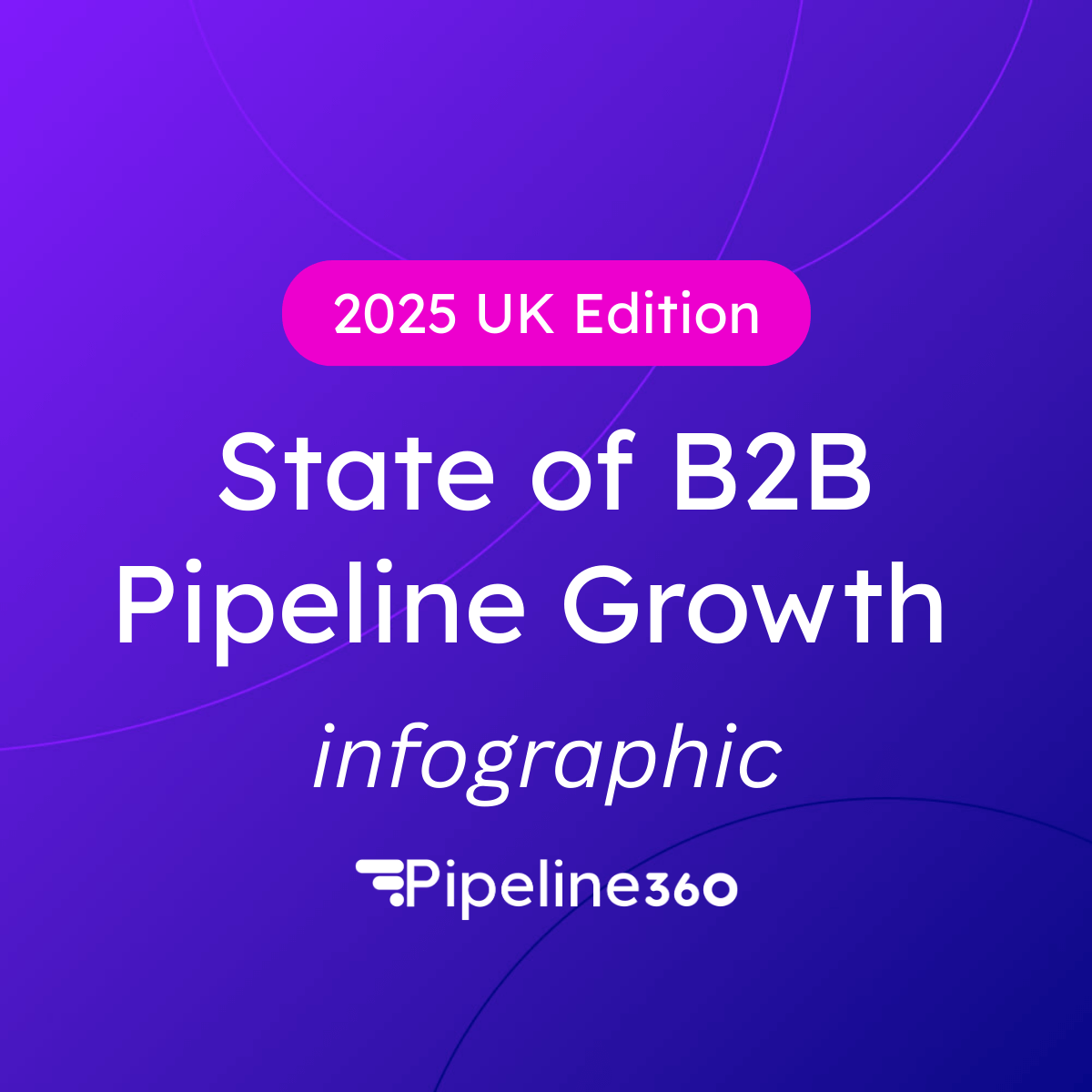 2025 UK Edition

State of B2B Pipeline Growth

infographic

Pipeline360